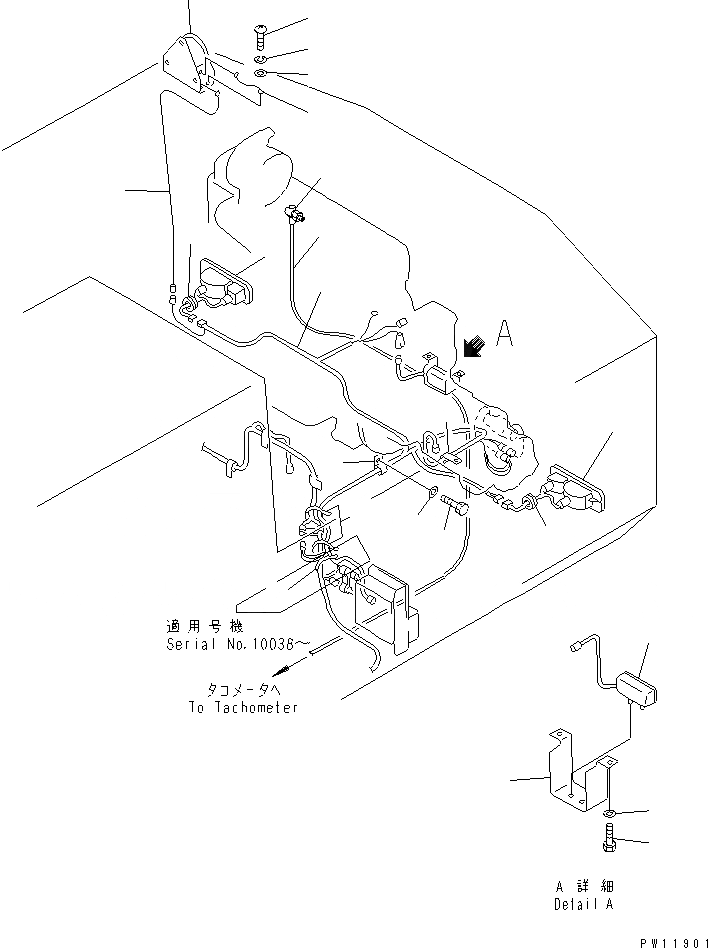 A

適用号機
Serial No.10036~

タコメータへ
To Tachometer

A 詳細
Detail A

PW11901