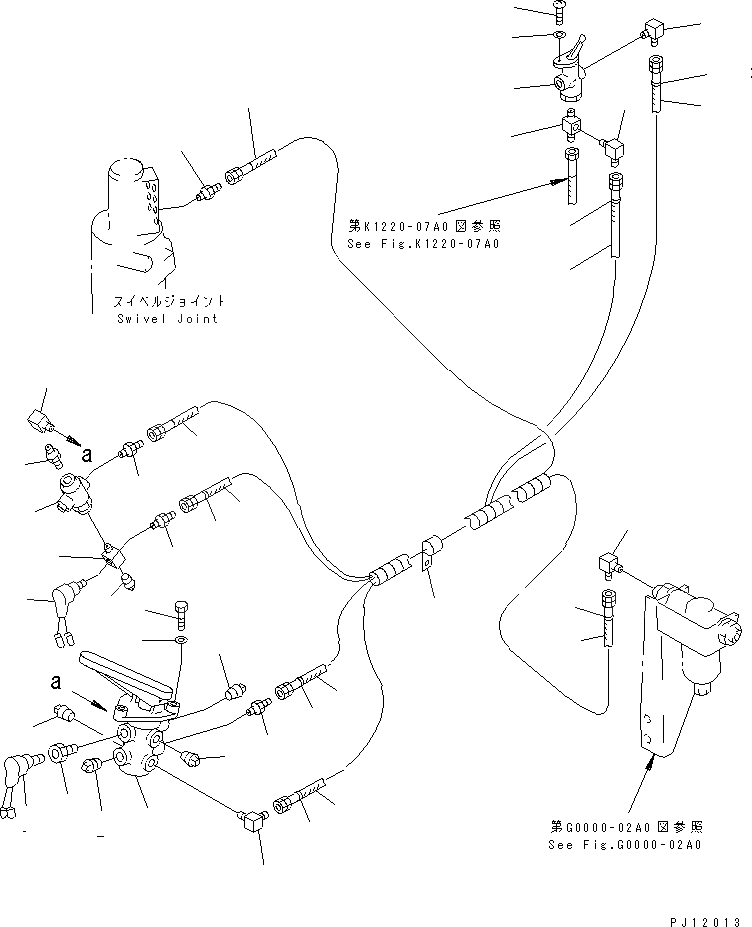 第K1220-07A0図参照
See Fig.K1220-07A0

スイベルジョイント
Swivel Joint

a

a

第G0000-02A0図参照
See Fig.G0000-02A0

PJ12013