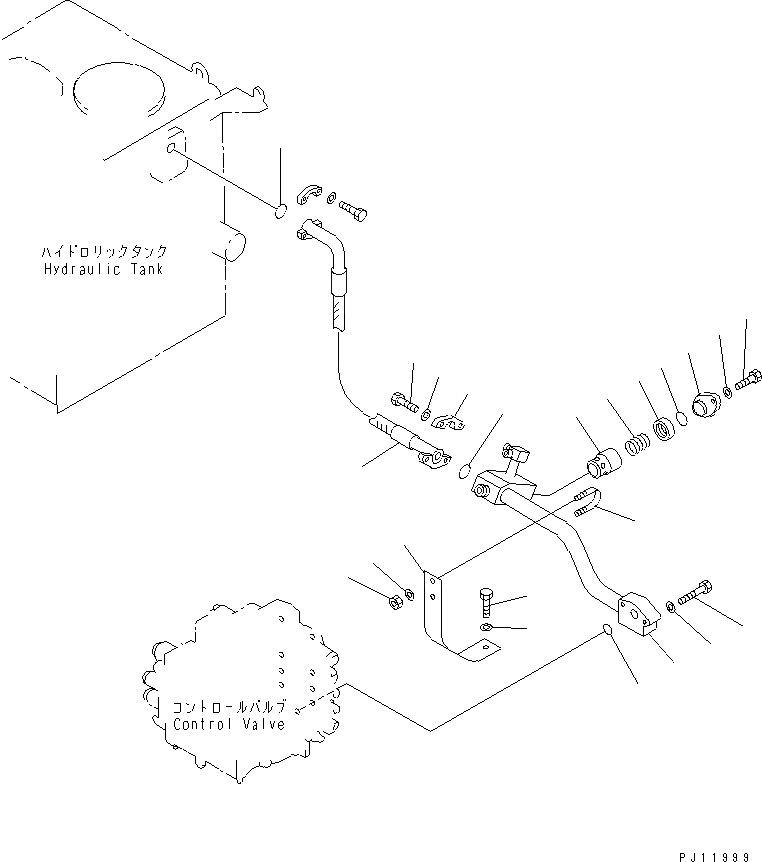 ハイドロリックタンク
Hydraulic Tank

コントロールバルブ
Control Valve

PJ11999