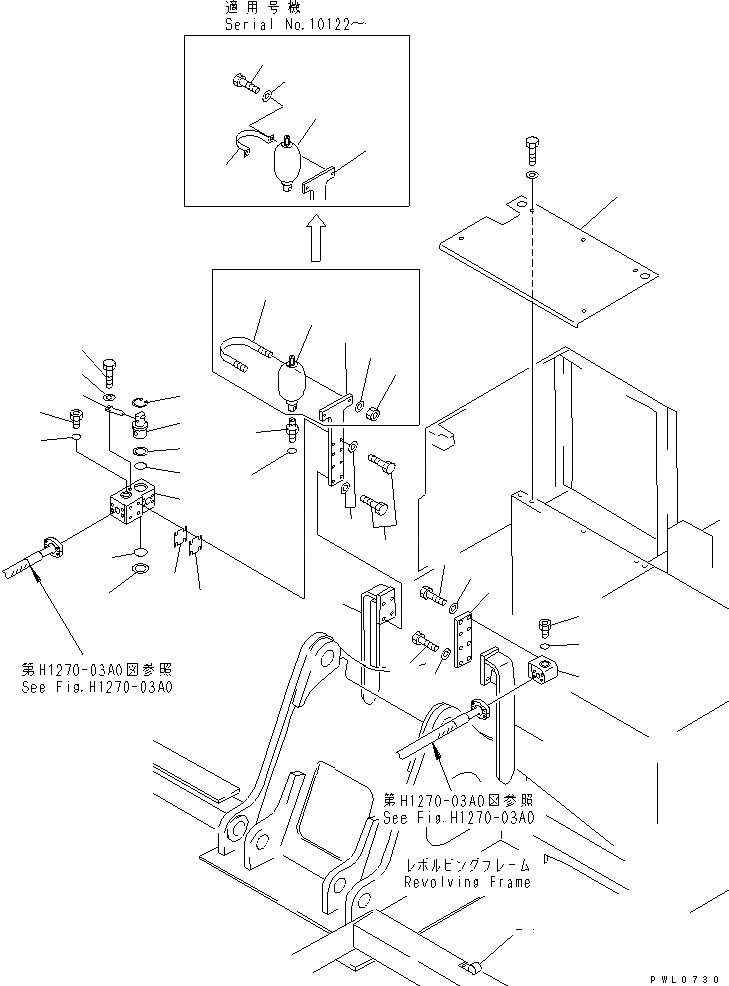 適用号機
Serial No.10122~

第H1270-03A0図参照
See Fig.H1270-03A0

第H1270-03A0図参照
See Fig.H1270-03A0

レボルビングフレーム
Revolving Frame

PWL0730