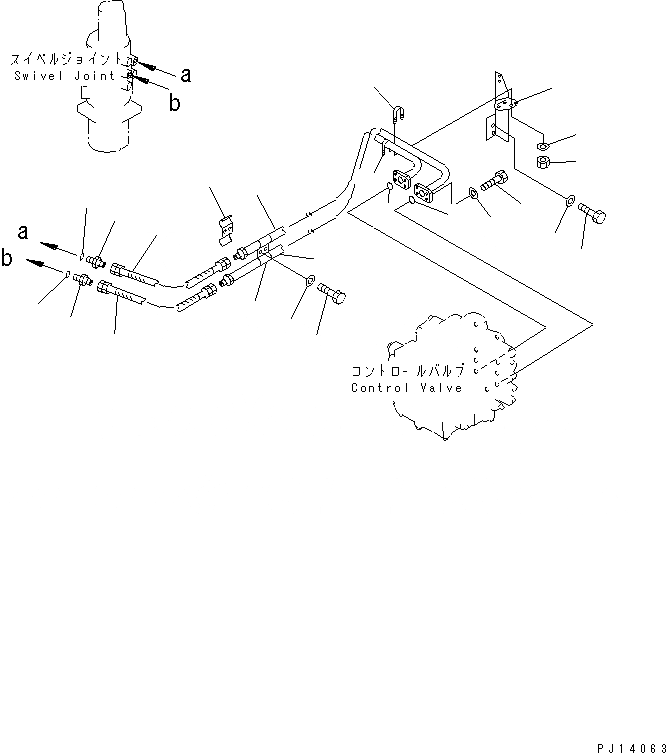 スイベルジョイント
Swivel Joint
a
b

a
b

コントロールバルブ
Control Valve

PJ14063