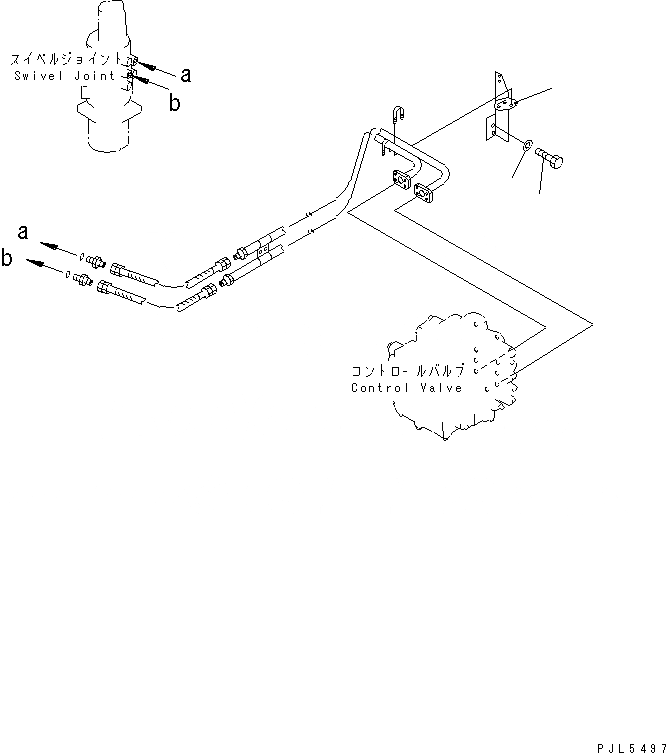 スイベルジョイント
Swivel Joint
a
b
a
b
コントロールバルブ
Control Valve
PJL5497