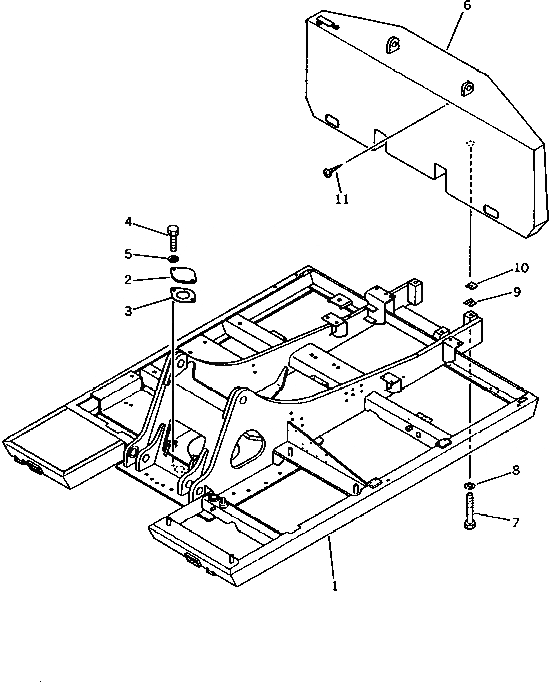 6
11
4
5
2
3
10
9
8
7
1