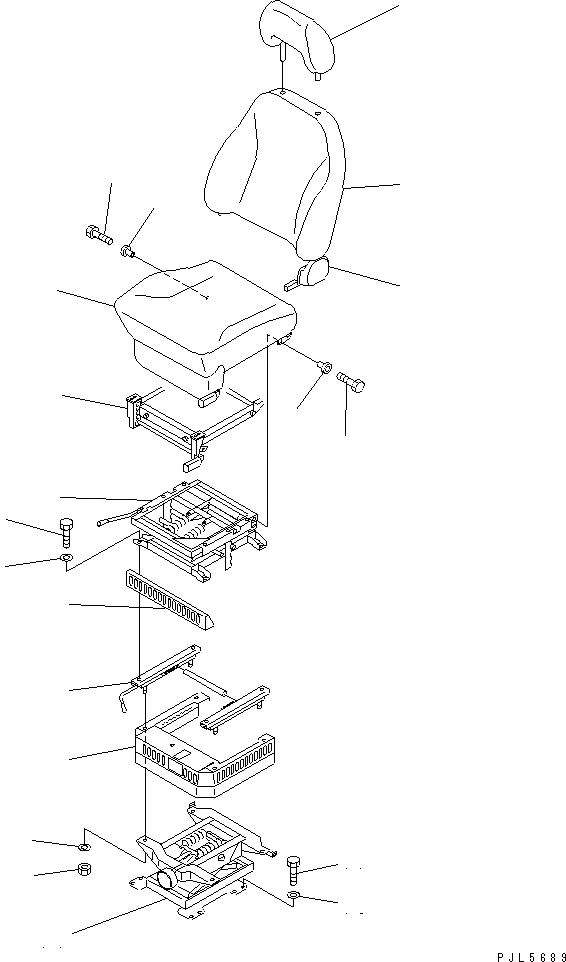 PJL5689