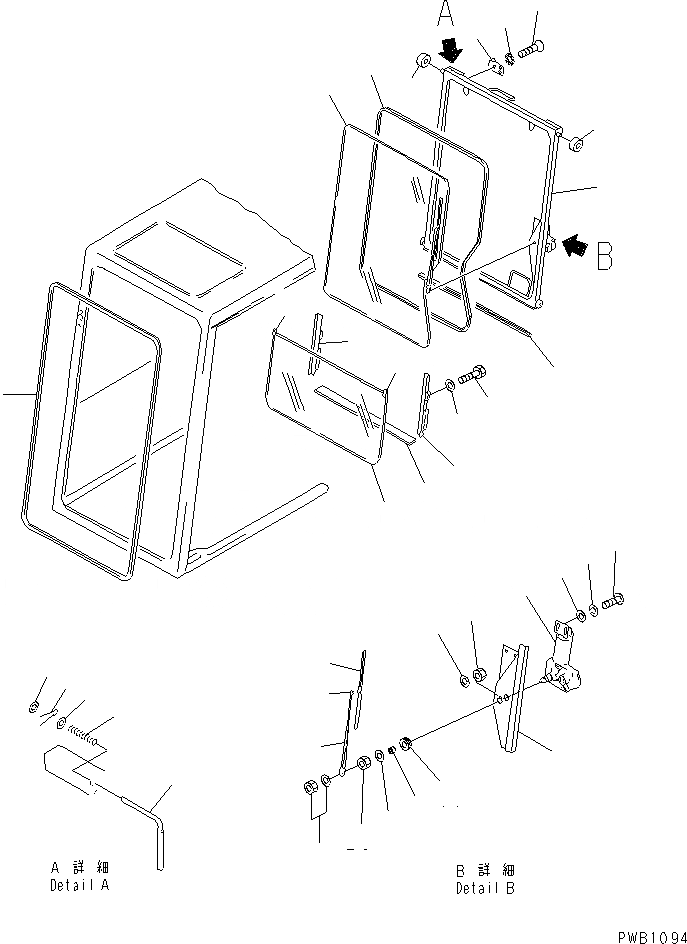 A

B

A 詳 細
Detail A

B 詳 細
Detail B

PWB1094