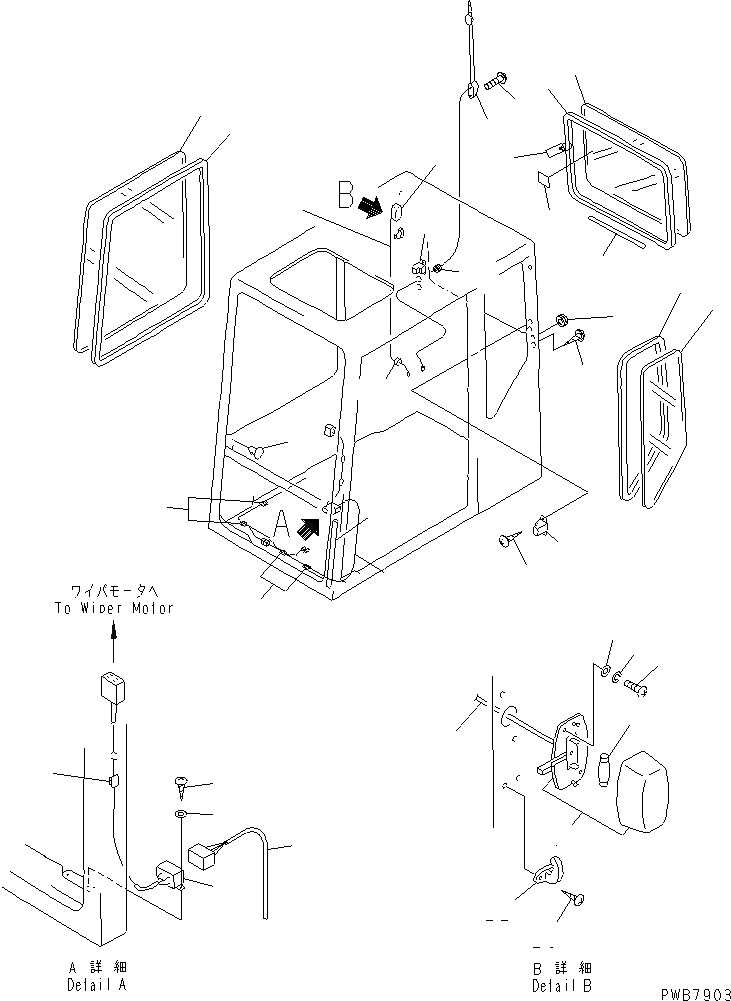 B

A

ワイパモータへ
To Wiper Motor

A 詳 細
Detail A

B 詳 細
Detail B

PWB7903