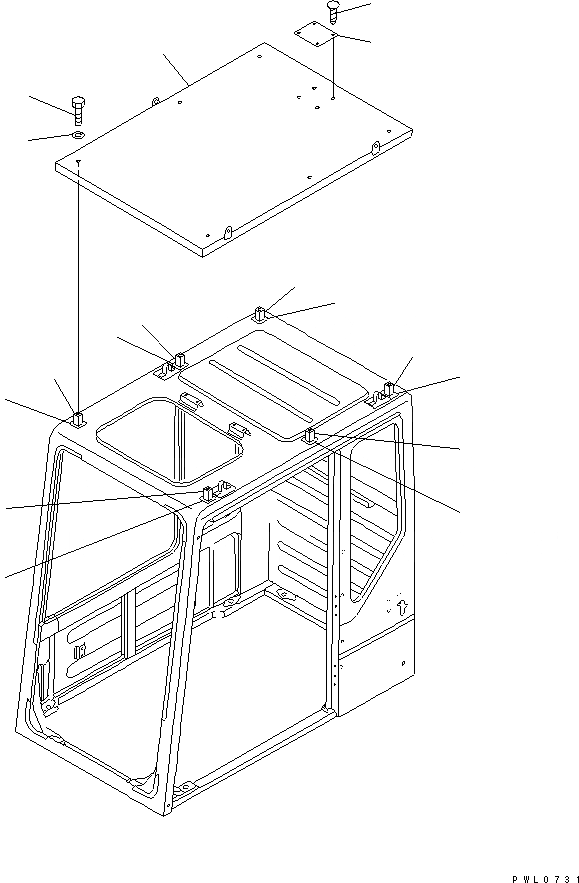 PWL0731