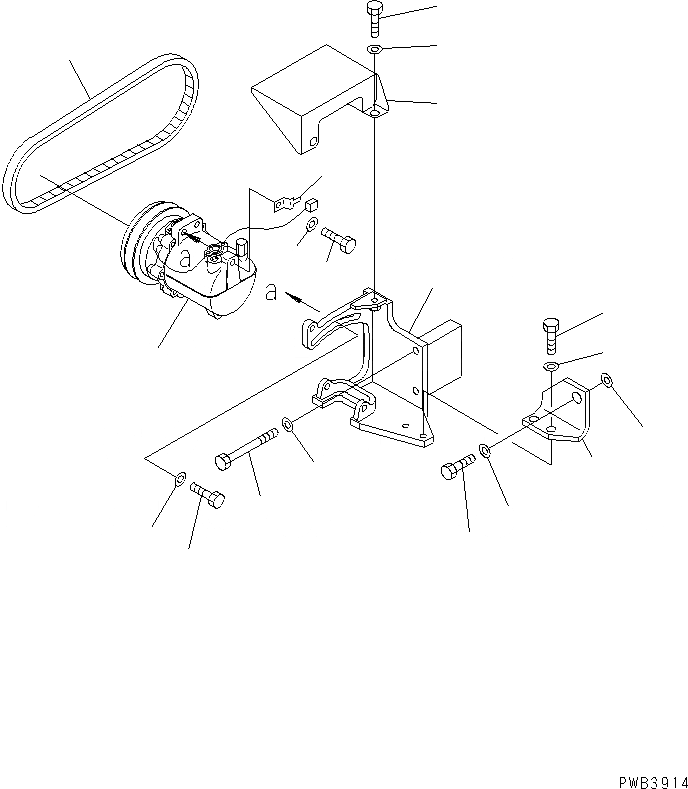 a

a

PWB3914