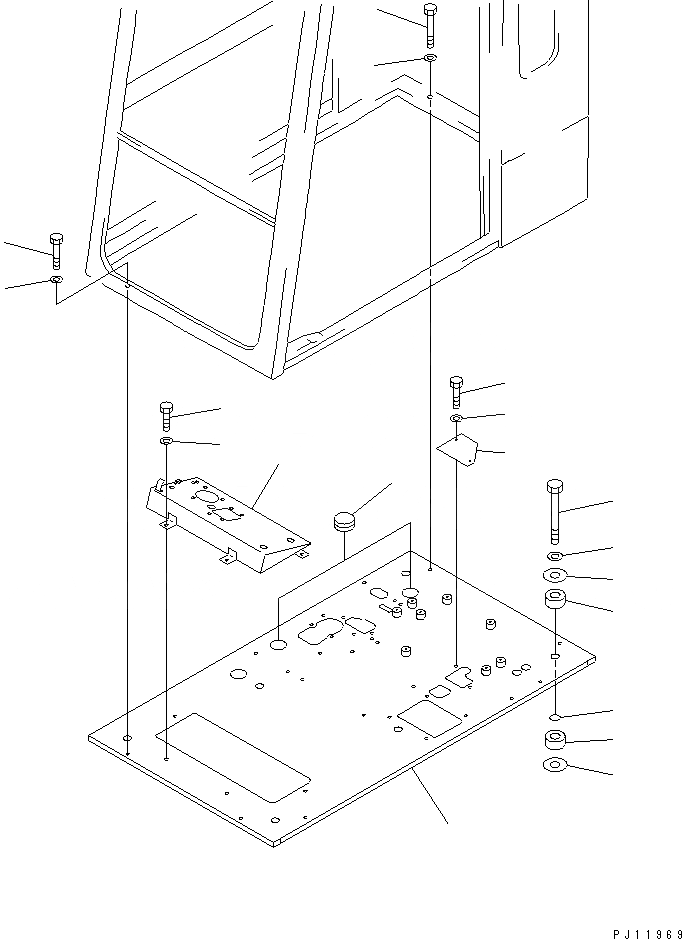 PJ11969