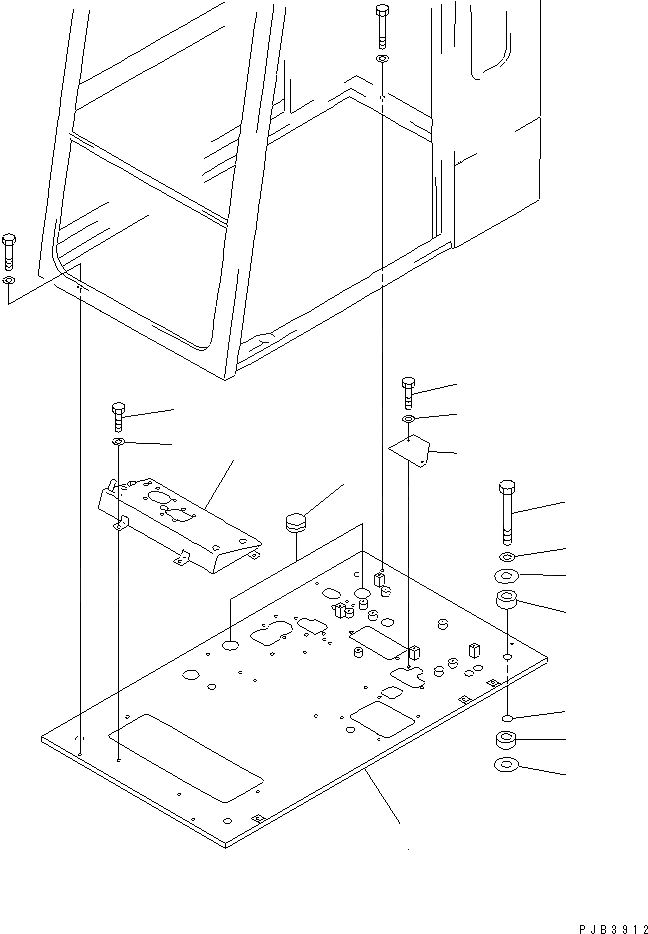 PJB3912