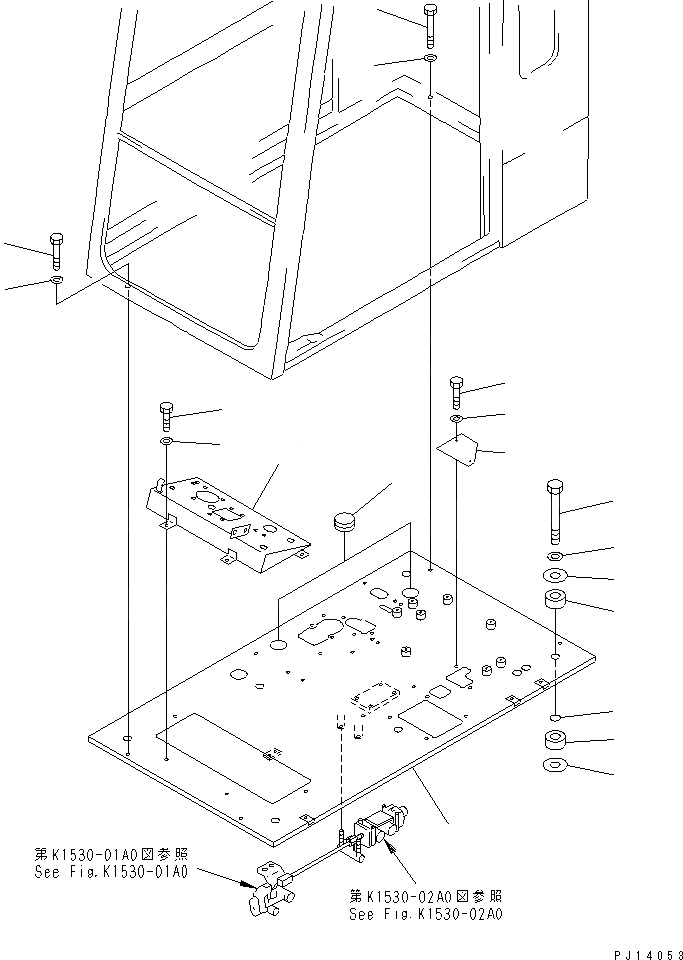 第K1530-01A0図参照
See Fig.K1530-01A0

第K1530-02A0図参照
See Fig.K1530-02A0

PJ14053