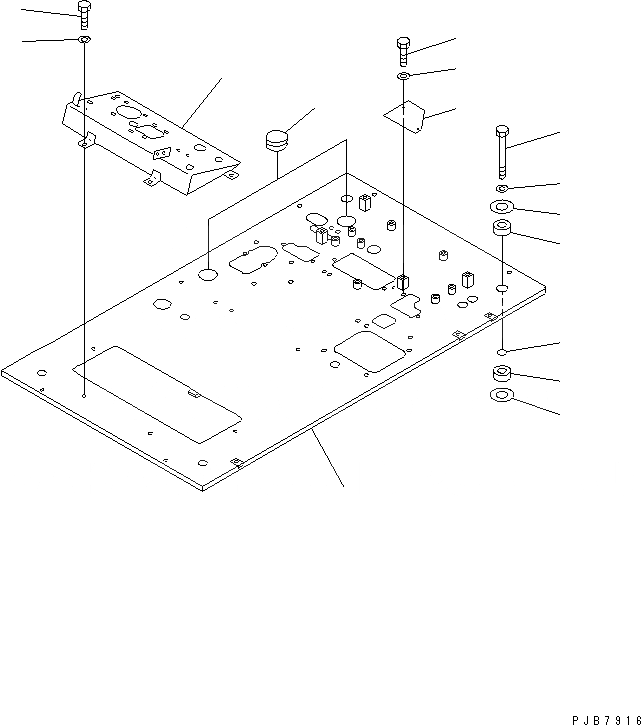 PJB7916