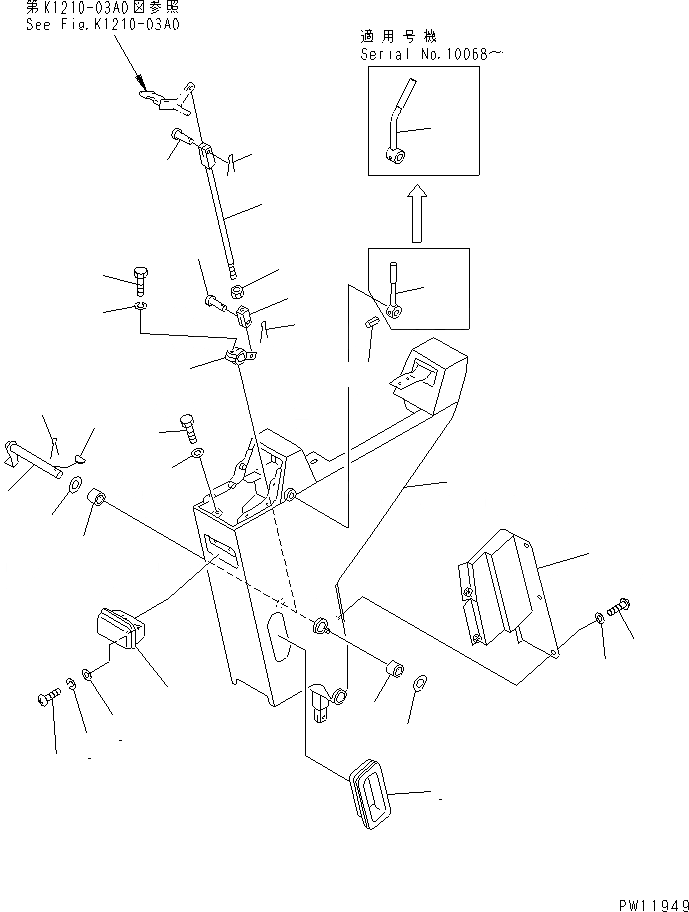 第K1210-03A0図参照
See Fig.K1210-03A0

適用号機
Serial No.10068~

PW11949