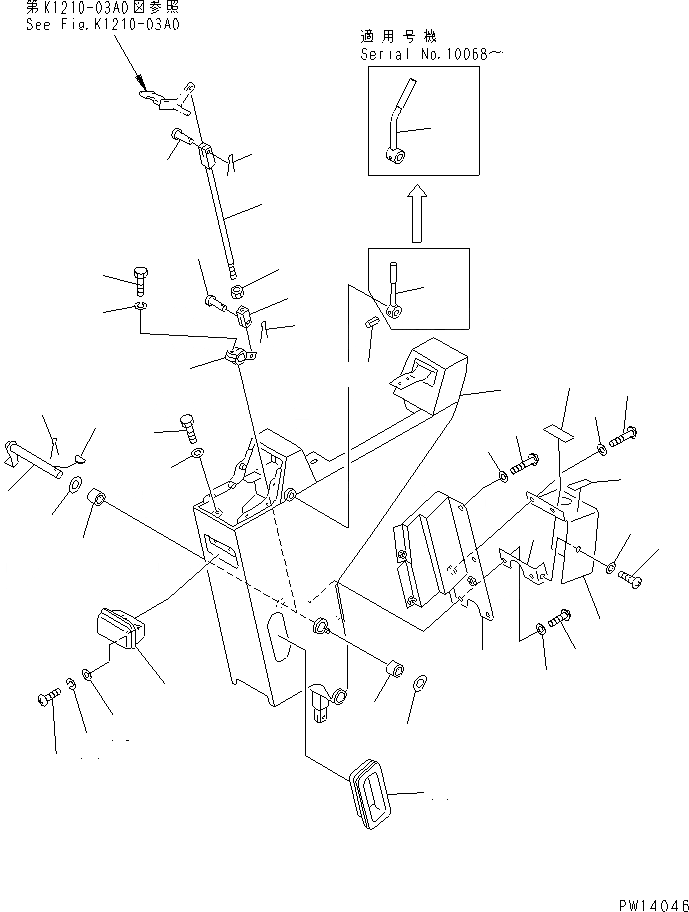 第K1210-03A0図参照
See Fig.K1210-03A0

適用号機
Serial No.10068～

PW14046