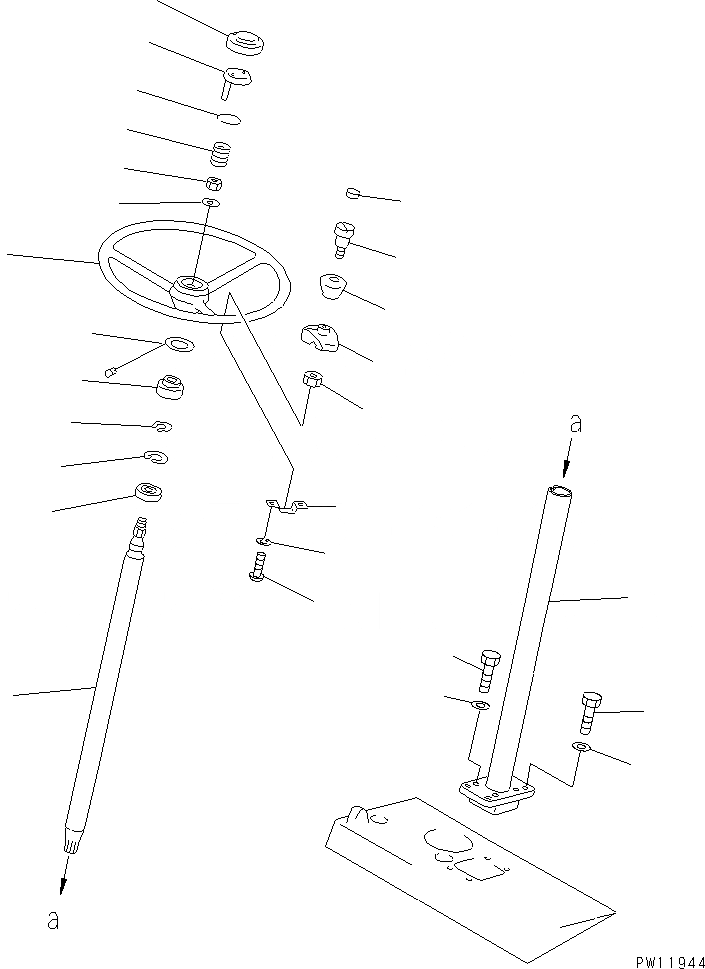 a

a

PW11944