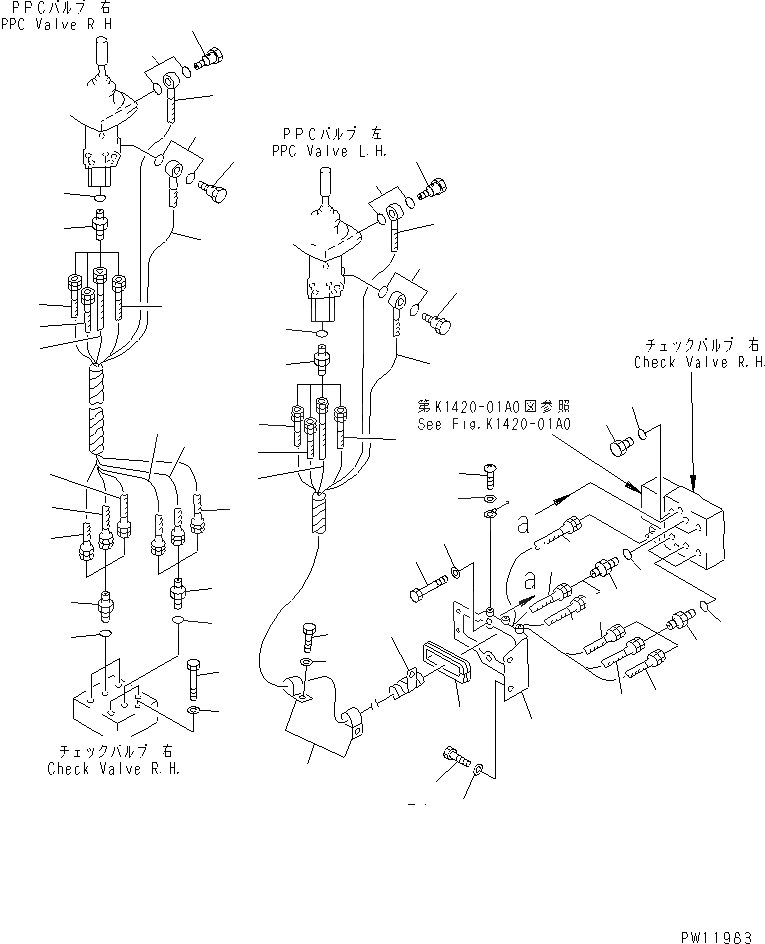 PPCバルブ 右
PPC Valve R H

PPCバルブ 左
PPC Valve L.H.

チェックバルブ 右
Check Valve R.H.

第K1420-01A0図参照
See Fig.K1420-01A0

a

a

チェックバルブ 右
Check Valve R.H.

PW11963