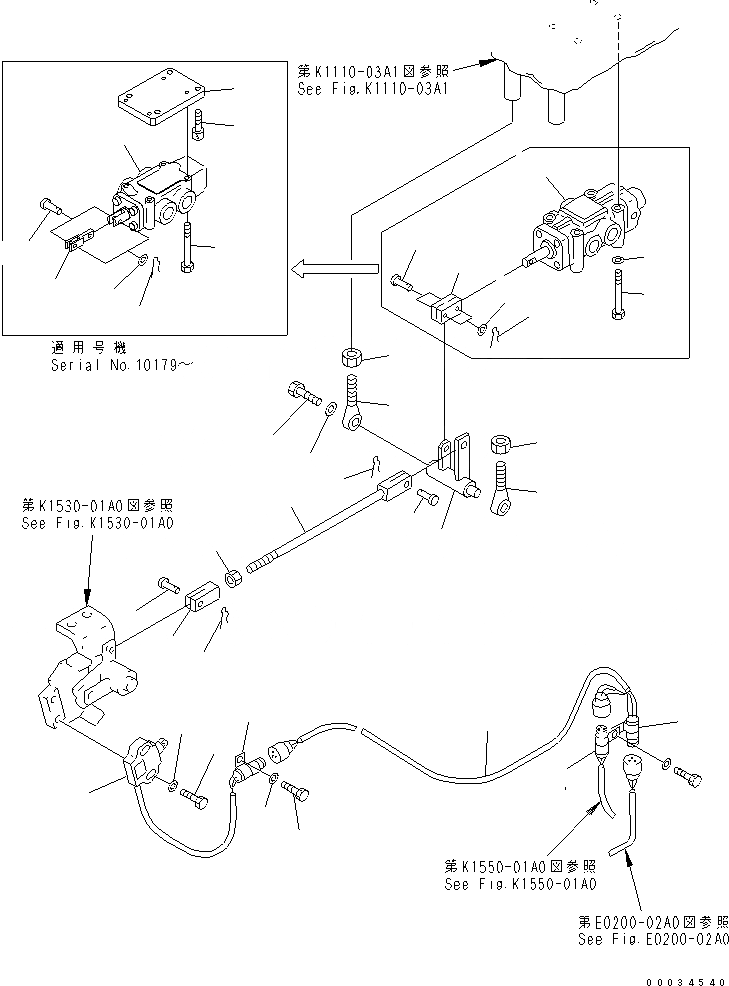 第K1110-03A1図参照
See Fig.K1110-03A1

適用号機
Serial No.10179～

第K1530-01A0図参照
See Fig.K1530-01A0

第K1550-01A0図参照
See Fig.K1550-01A0

第E0200-02A0図参照
See Fig.E0200-02A0

00034540