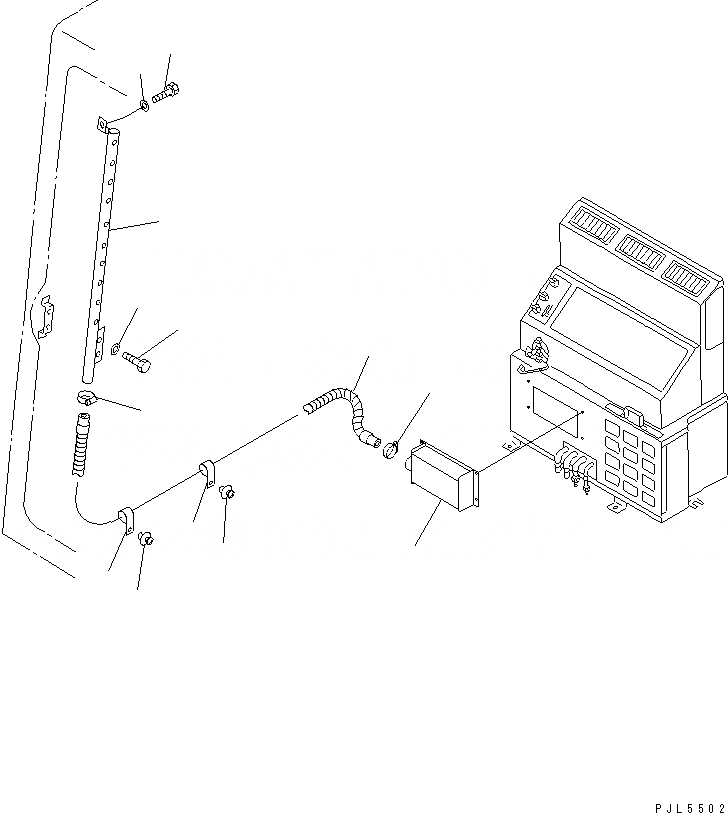 PJL5502