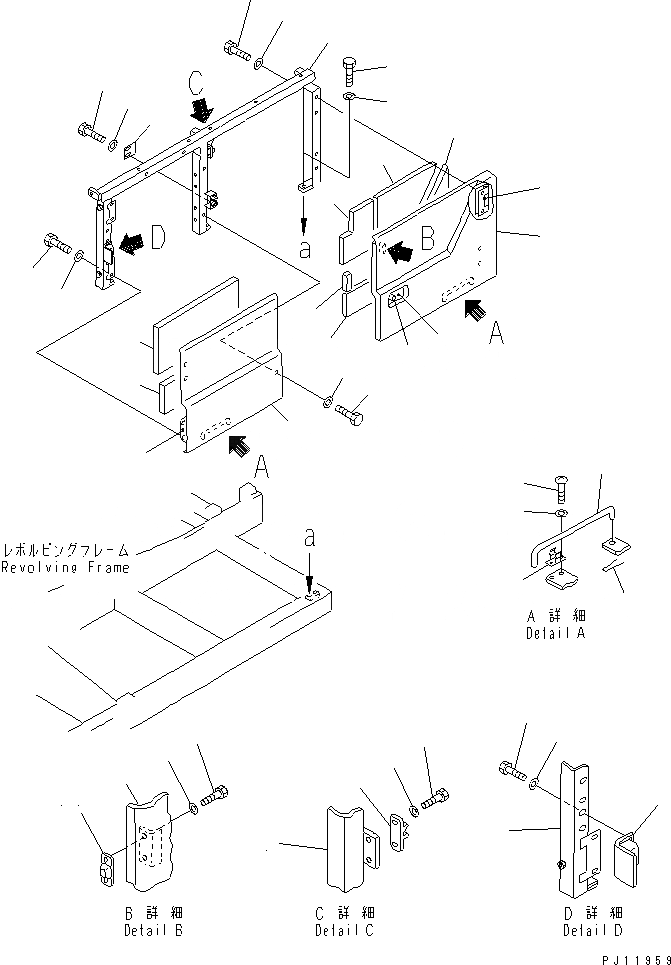 C
D
a
B
A
A
レボルビングフレーム
Revolving Frame
a
A 詳 細
Detail A
B 詳 細
Detail B
C 詳 細
Detail C
D 詳 細
Detail D
PJ11959