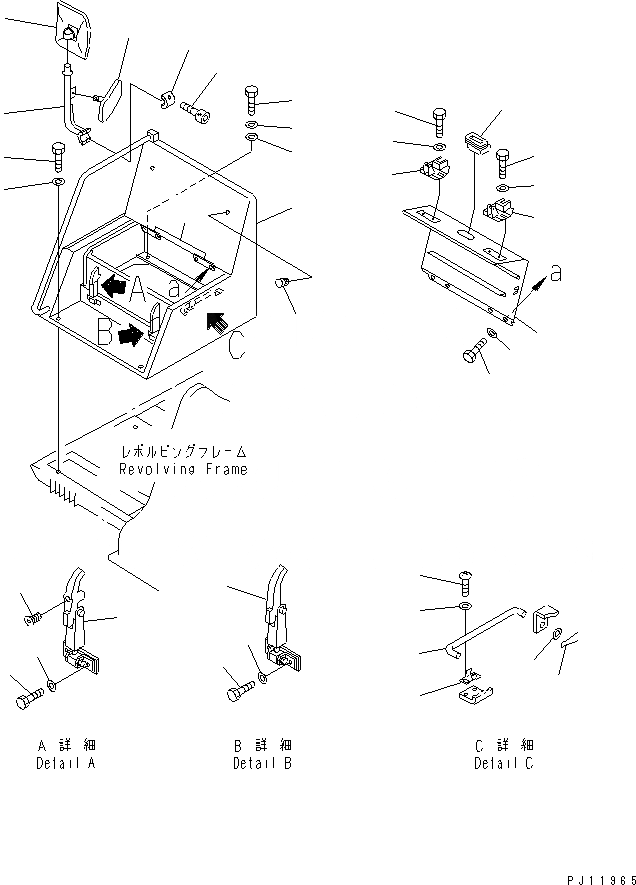 A

a

B

C

a

レボルビングフレーム
Revolving Frame

A 詳 細
Detail A

B 詳 細
Detail B

C 詳 細
Detail C

PJ11965