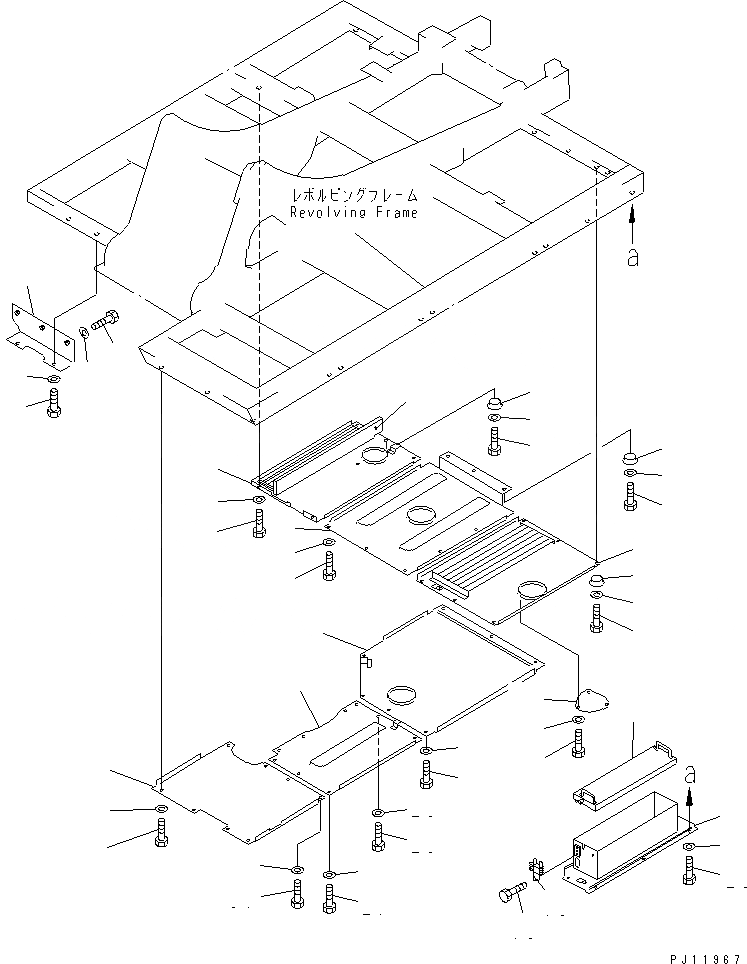 レボルビングフレーム
Revolving Frame

a

a

PJ11967