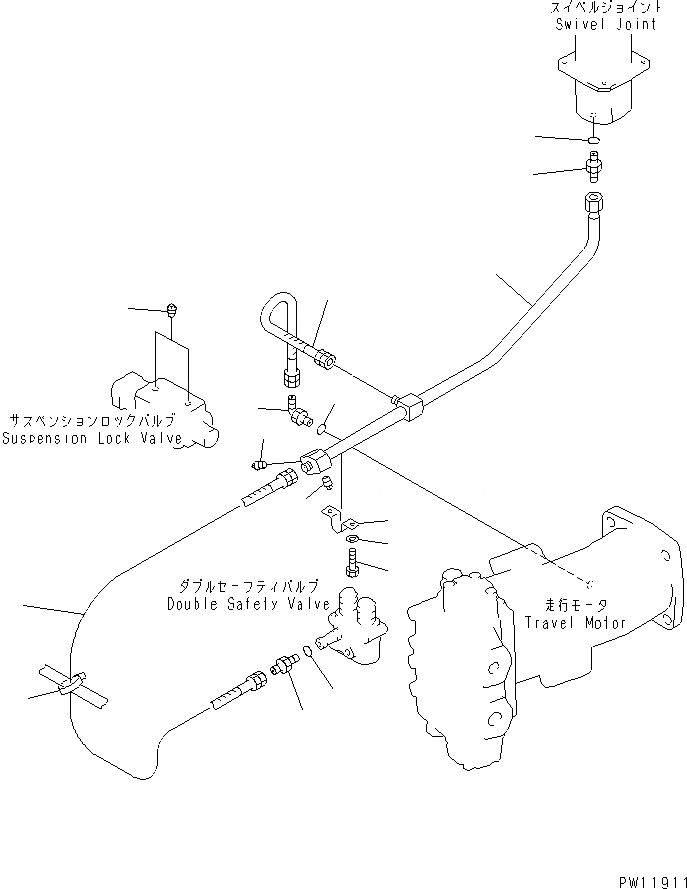 スイベルジョイント
Swivel Joint

サスペンションロックバルブ
Suspension Lock Valve

ダブルセーフティバルブ
Double Safety Valve

走行モータ
Travel Motor

PW11911