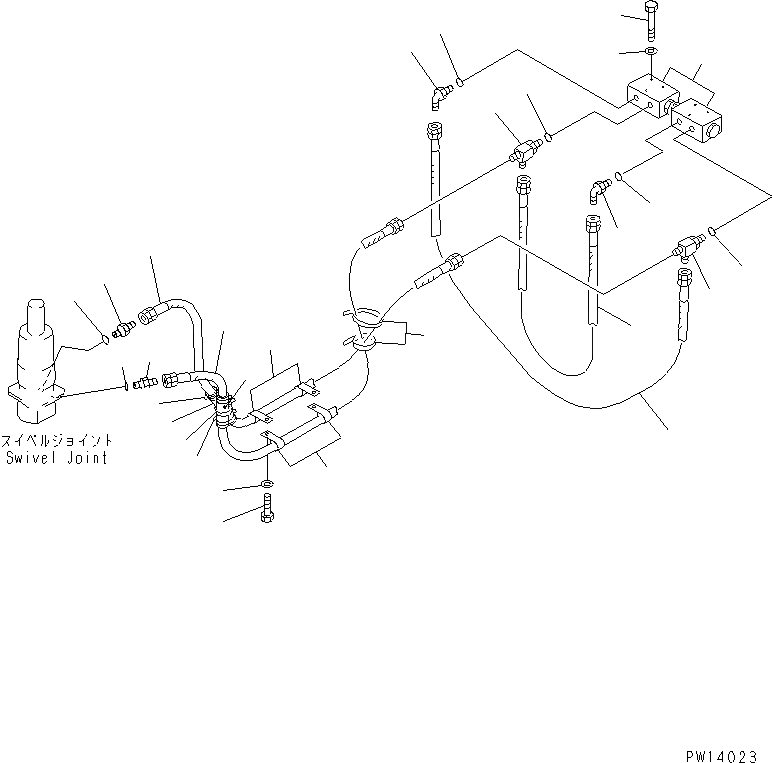 スイベルジョイント
Swivel Joint

PW14023