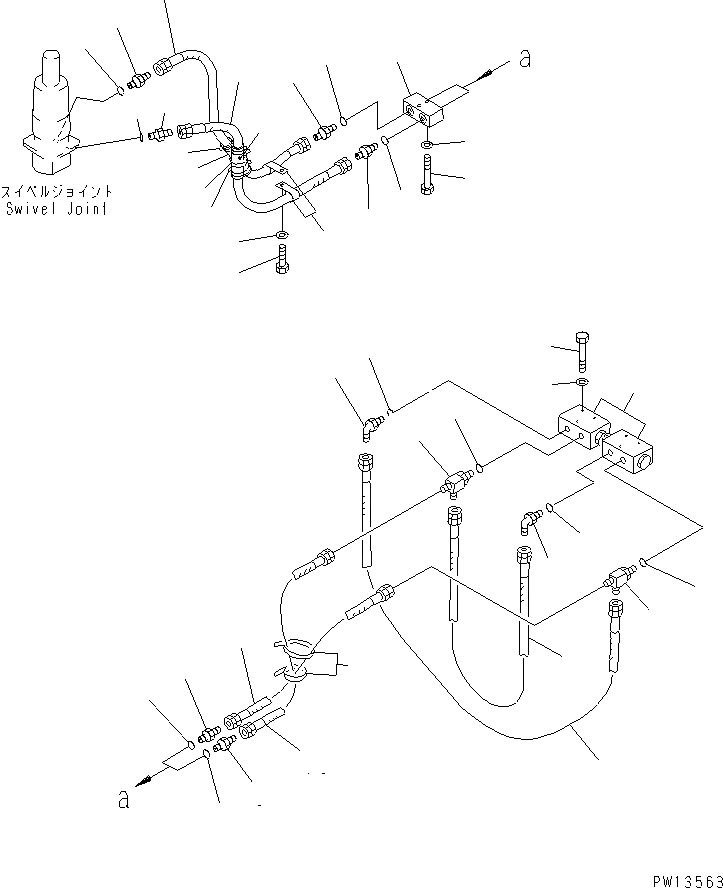 a

スイベルジョイント
Swivel Joint

a

PW13563