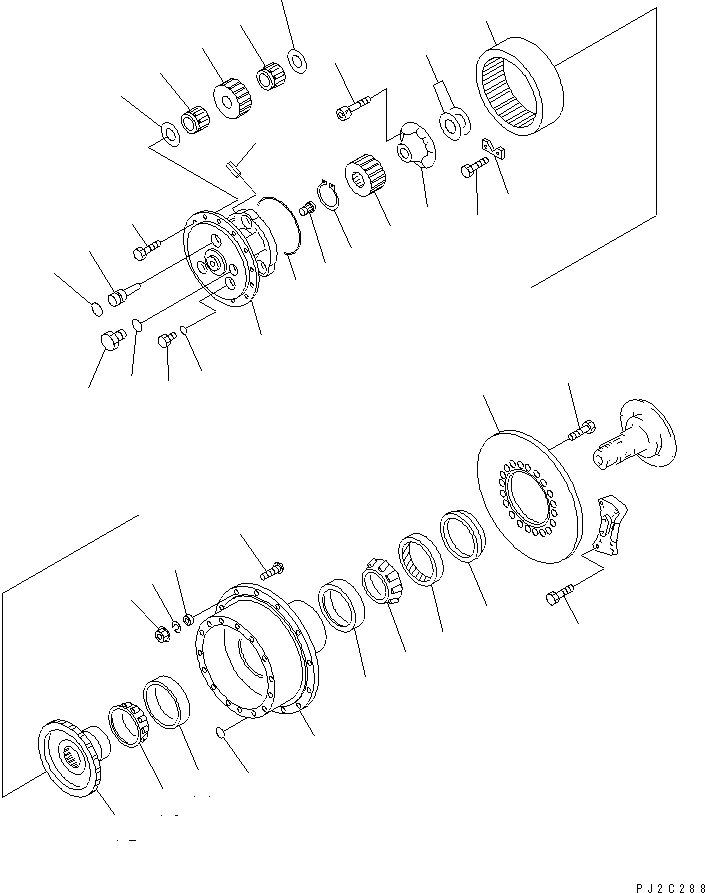 PJ2C288