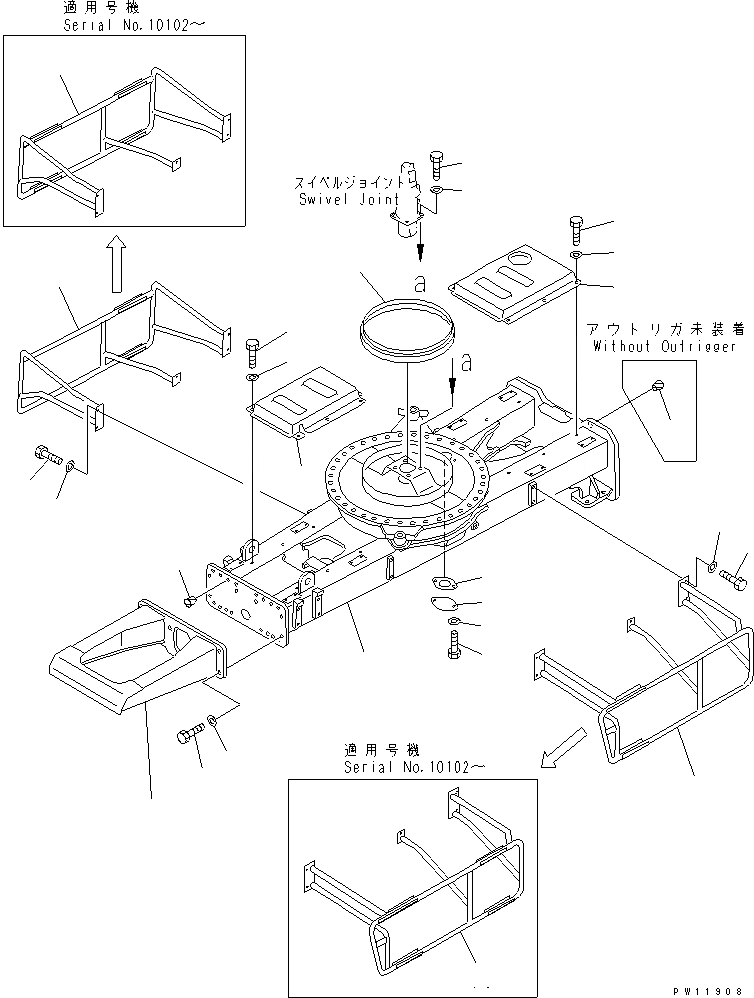 適用号機
Serial No.10102～

スイベルジョイント
Swivel Joint

a

a

アウトリガ未装着
Without Outrigger

適用号機
Serial No.10102～

PW11908