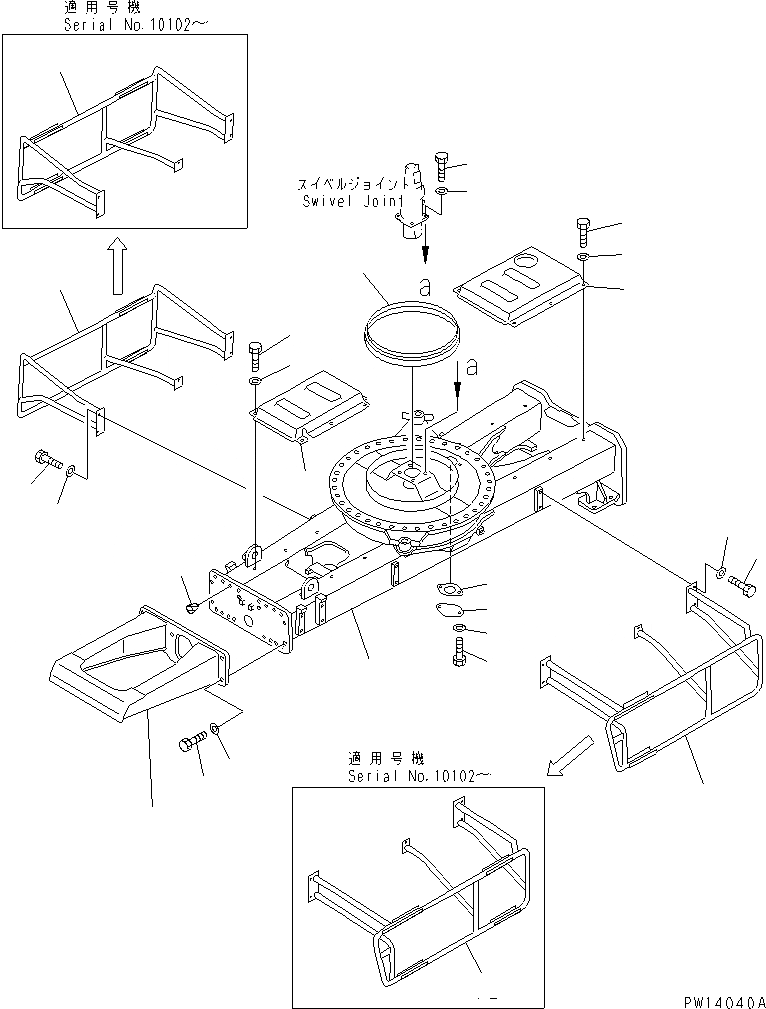 適用号機
Serial No.10102~

スイベルジョイント
Swivel Joint

a

a

適用号機
Serial No.10102~

PW14040A