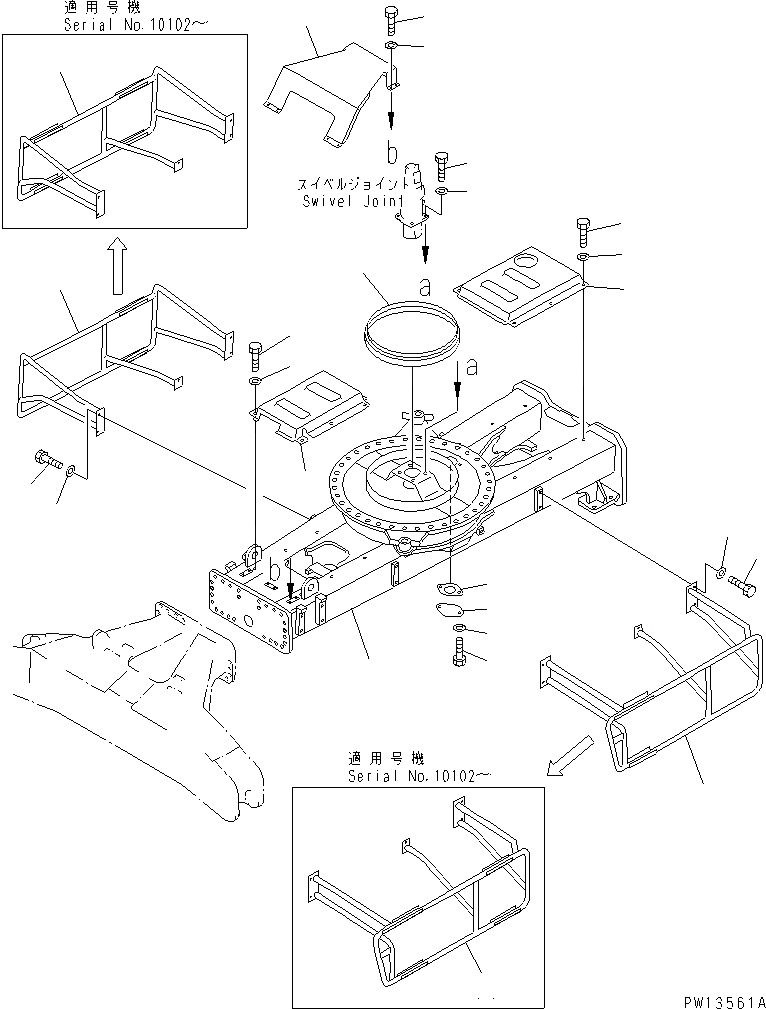 適用号機
Serial No.10102～

b

スイベルジョイント
Swivel Joint

a

a

b

適用号機
Serial No.10102～

PW13561A