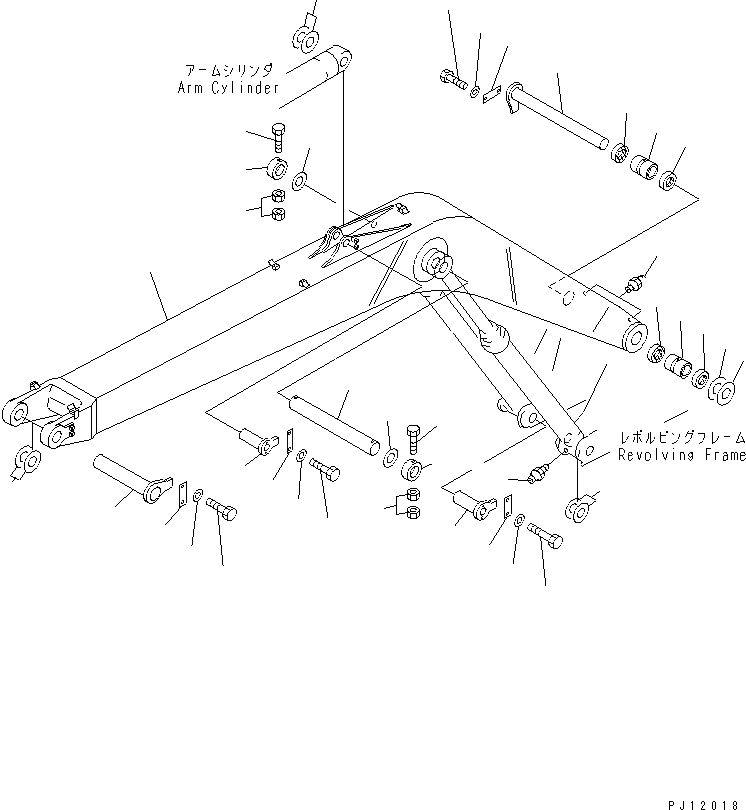 アームシリンダ
Arm Cylinder

レボルビングフレーム
Revolving Frame

PJ12018