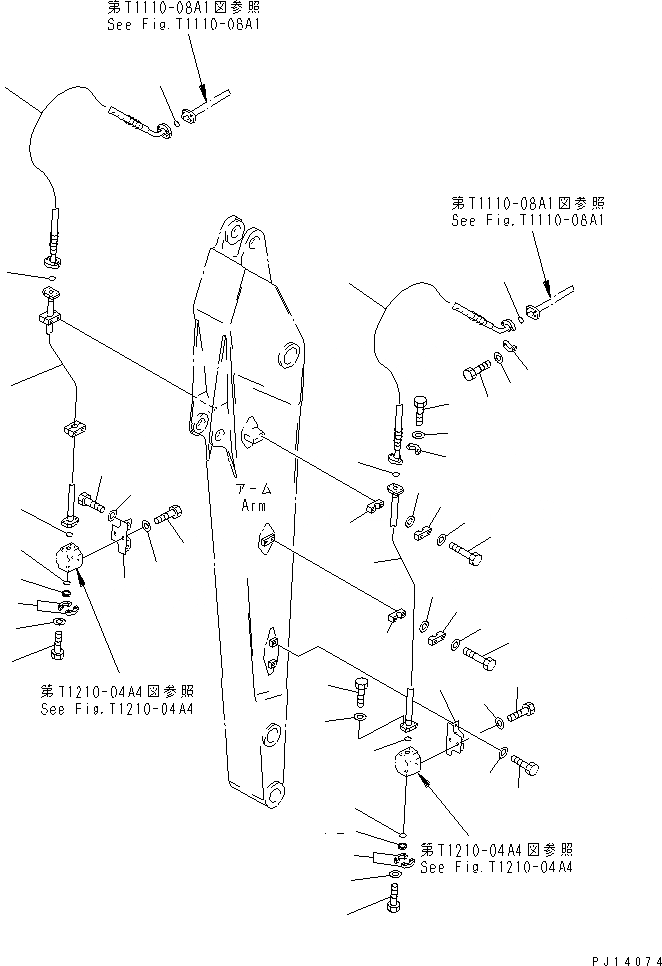 第T1110-08A1図参照
See Fig.T1110-08A1

第T1110-08A1図参照
See Fig.T1110-08A1

アーム
Arm

第T1210-04A4図参照
See Fig.T1210-04A4

第T1210-04A4図参照
See Fig.T1210-04A4

PJ14074