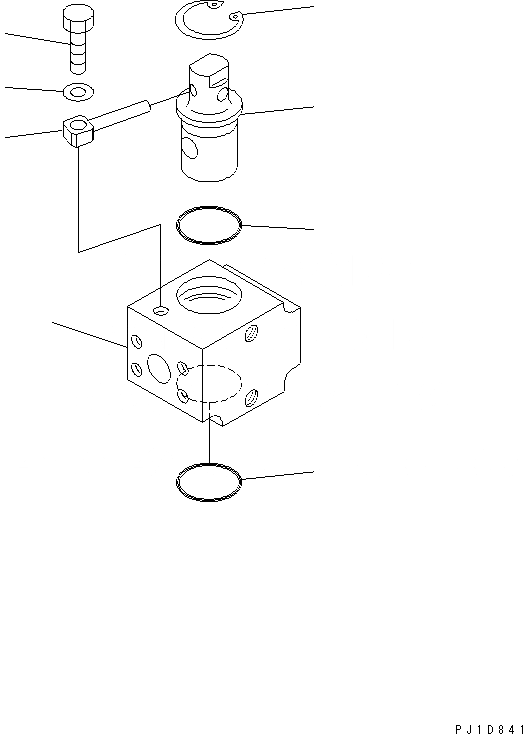 PJ1D841