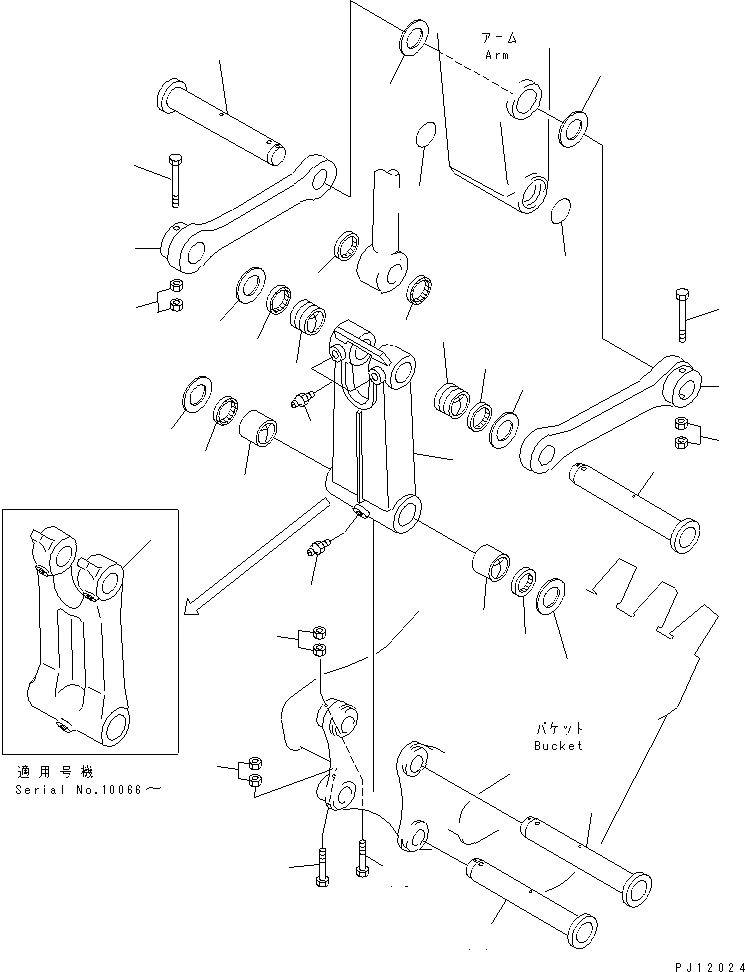 アーム
Arm

バケット
Bucket

適用号機
Serial No.10066～

PJ12024