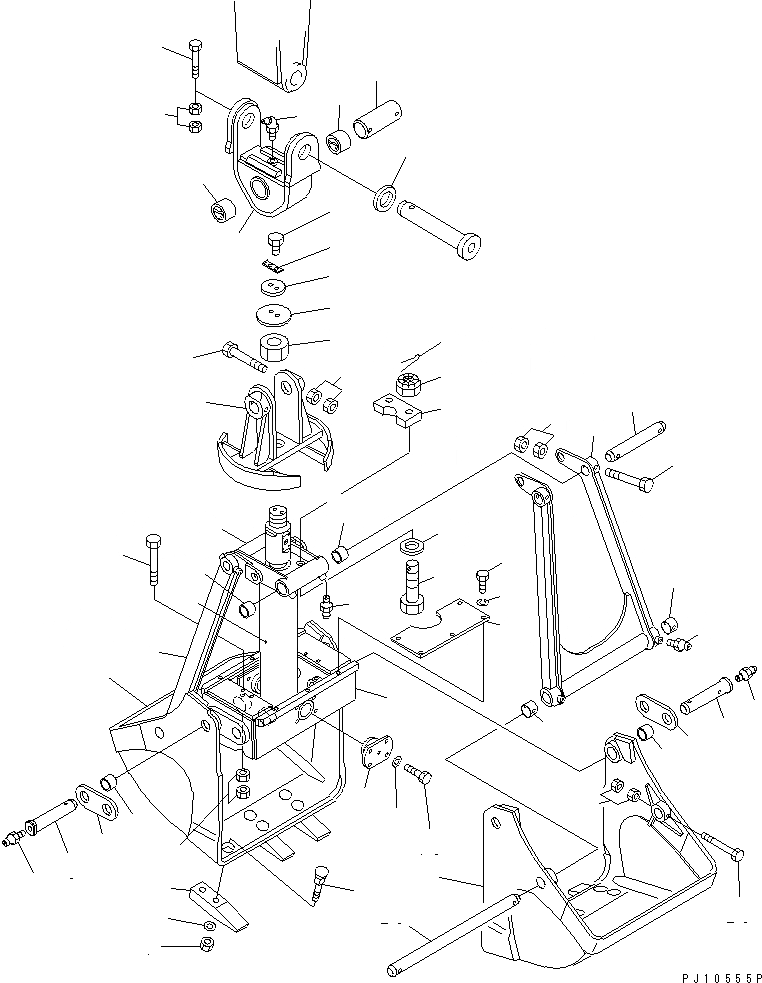 PJ10555P