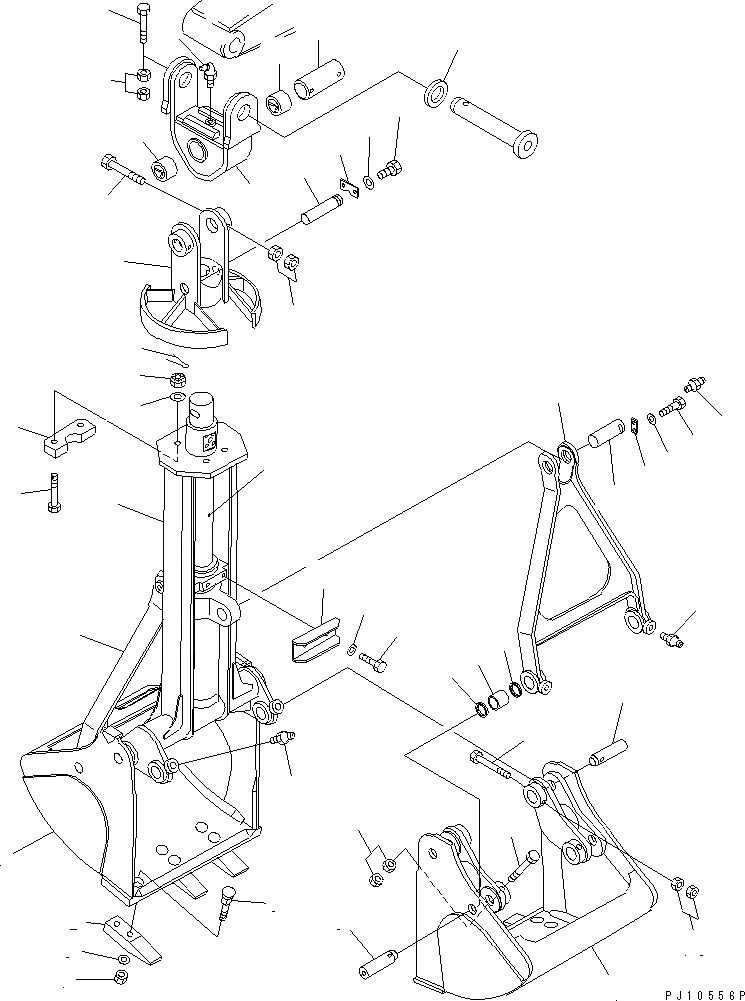 PJ10556P