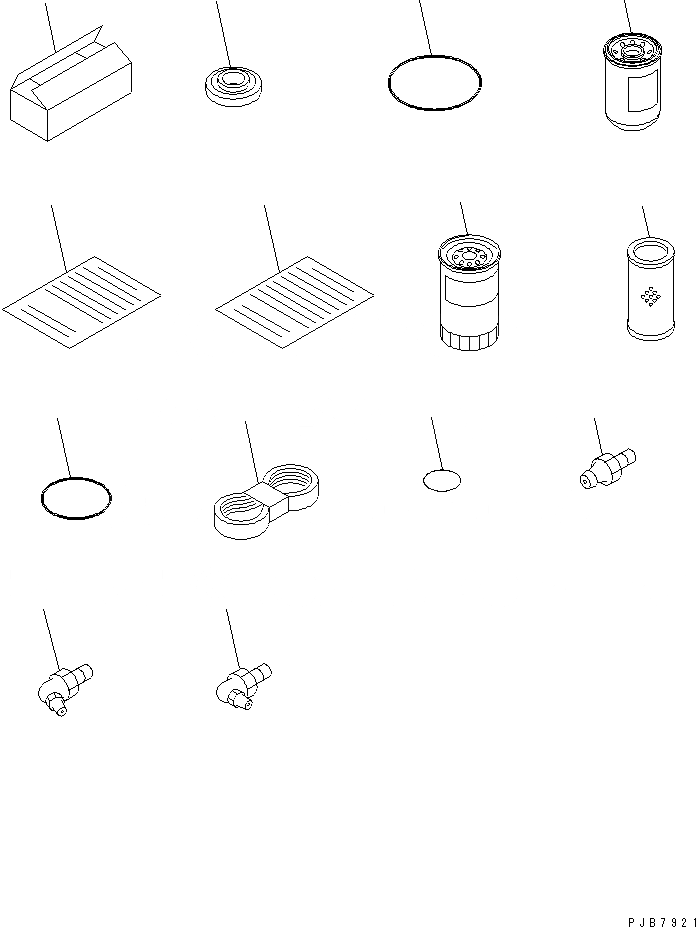 PJB7921