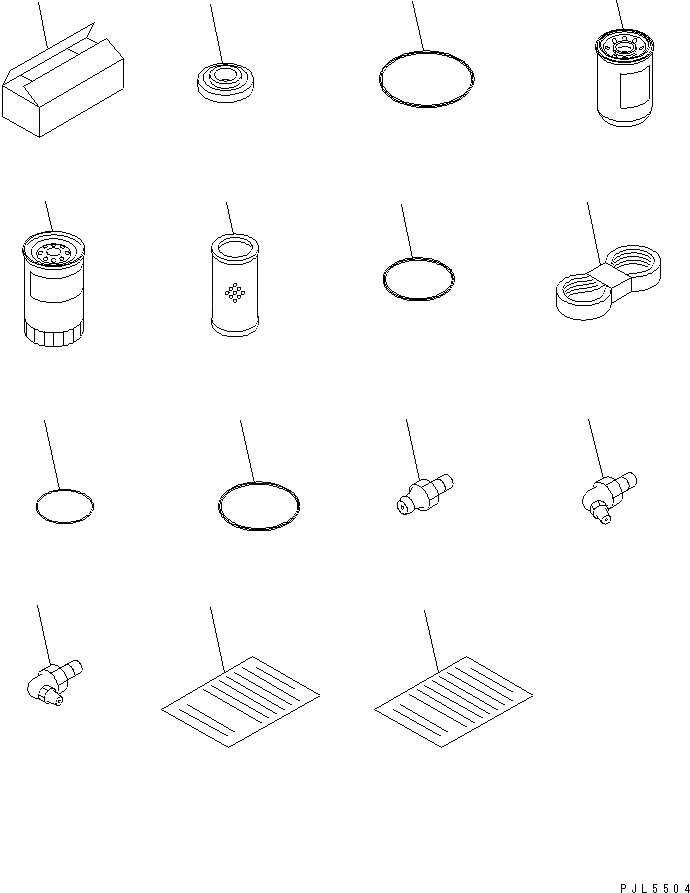 PJL5504