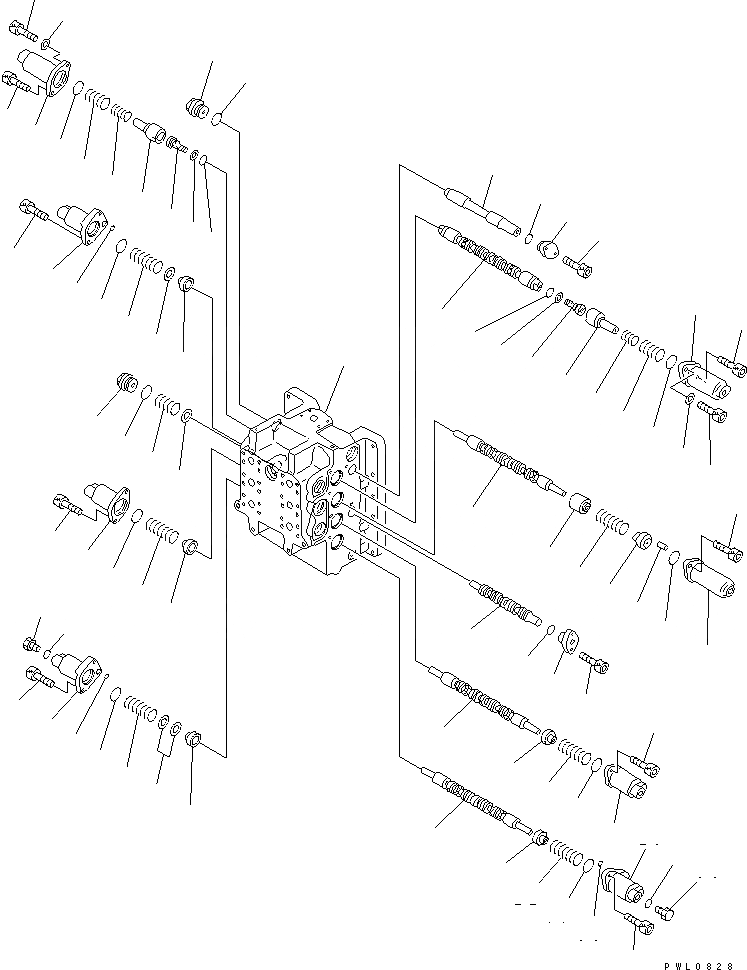 PWL0828