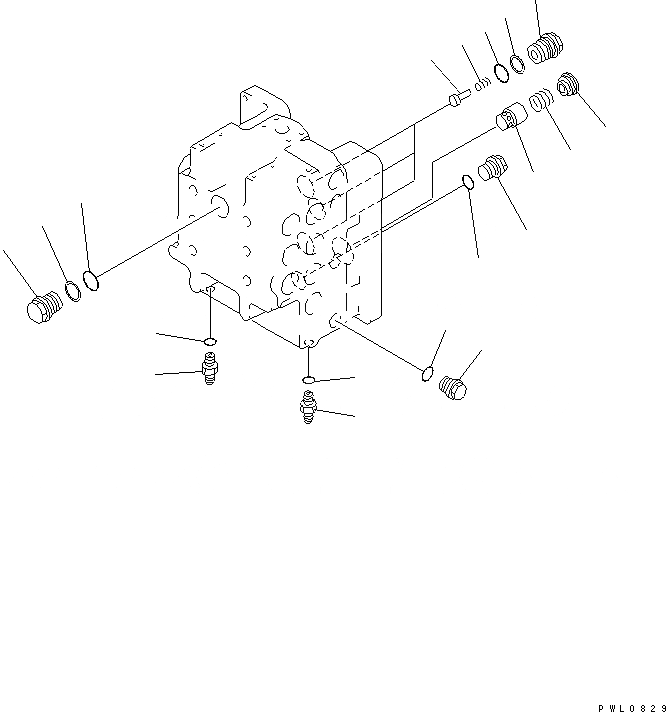 PWL0829