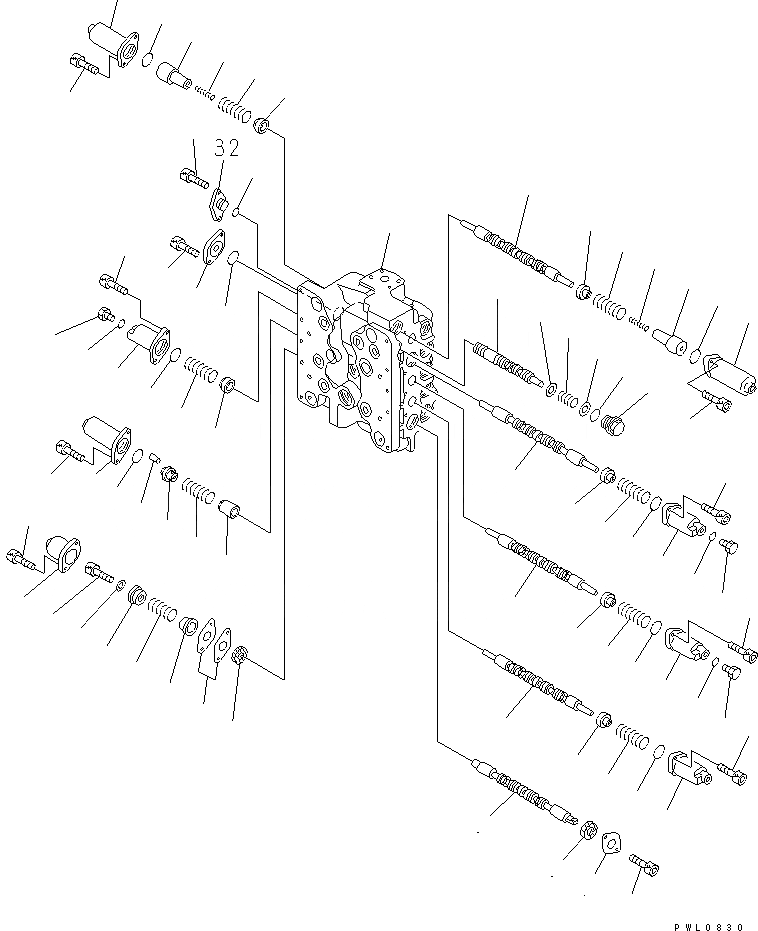 32

PWL0830