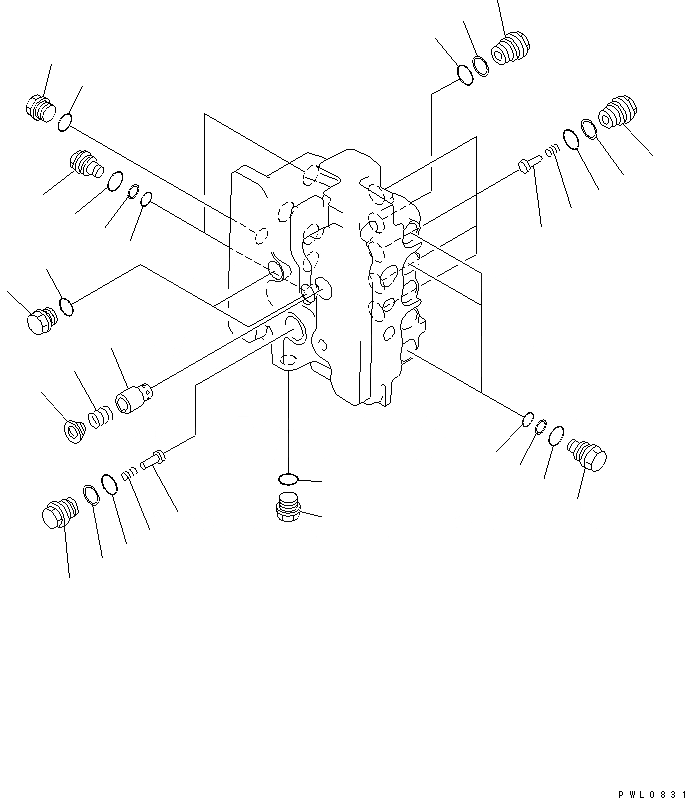 PWL0831