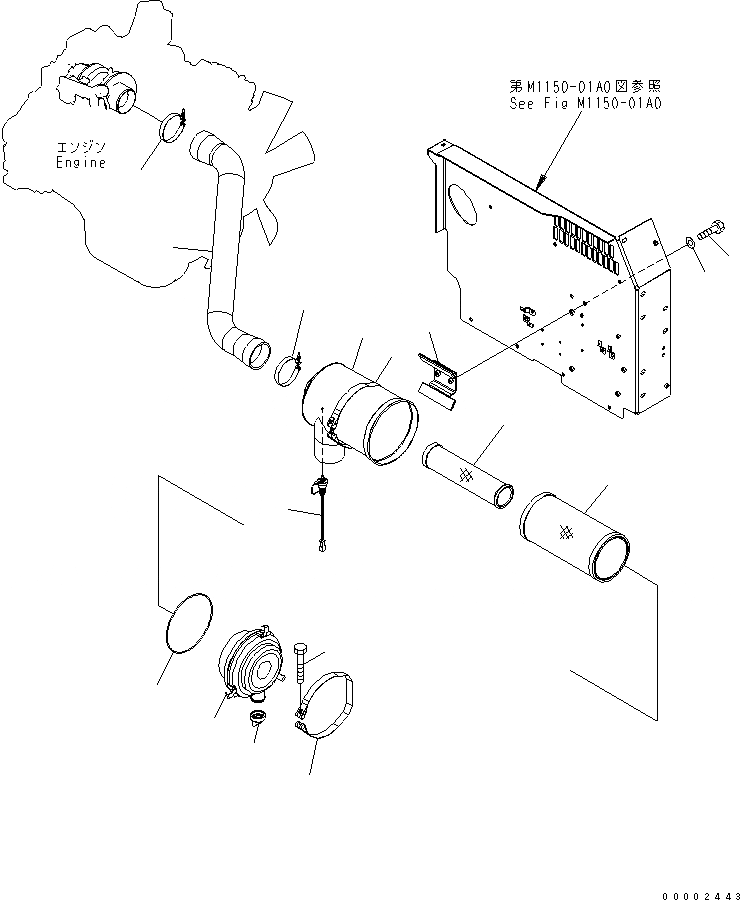 第M1150-01A0図参照
See Fig M1150-01A0

エンジン
Engine

00002443