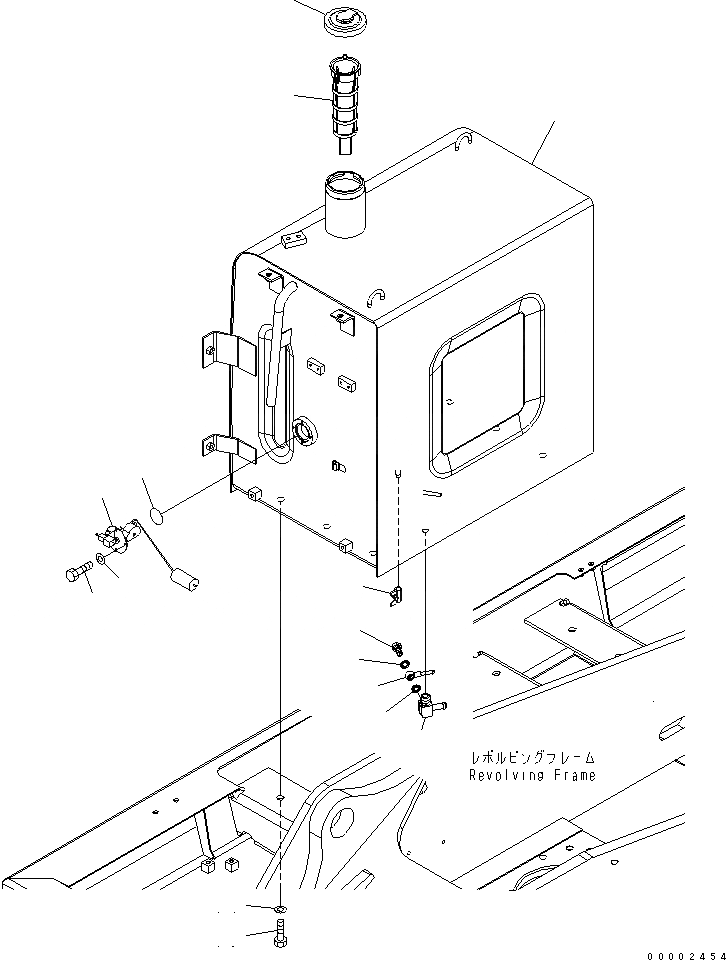 レボルビングフレーム
Revolving Frame

00002454