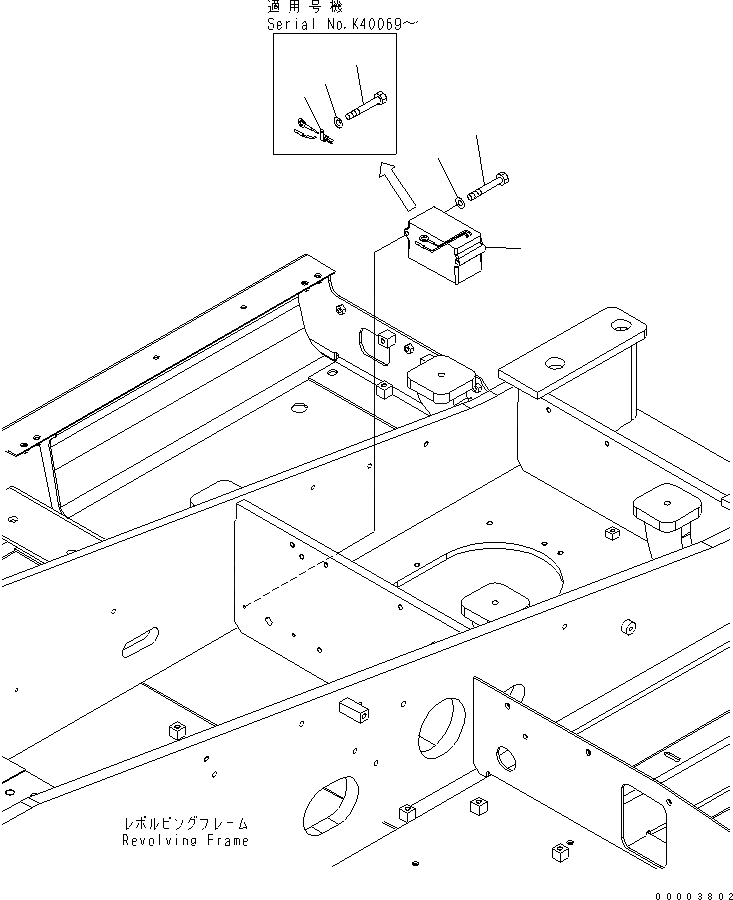 適用号機
Serial No.K40069~

レボルビングフレーム
Revolving Frame

00003802