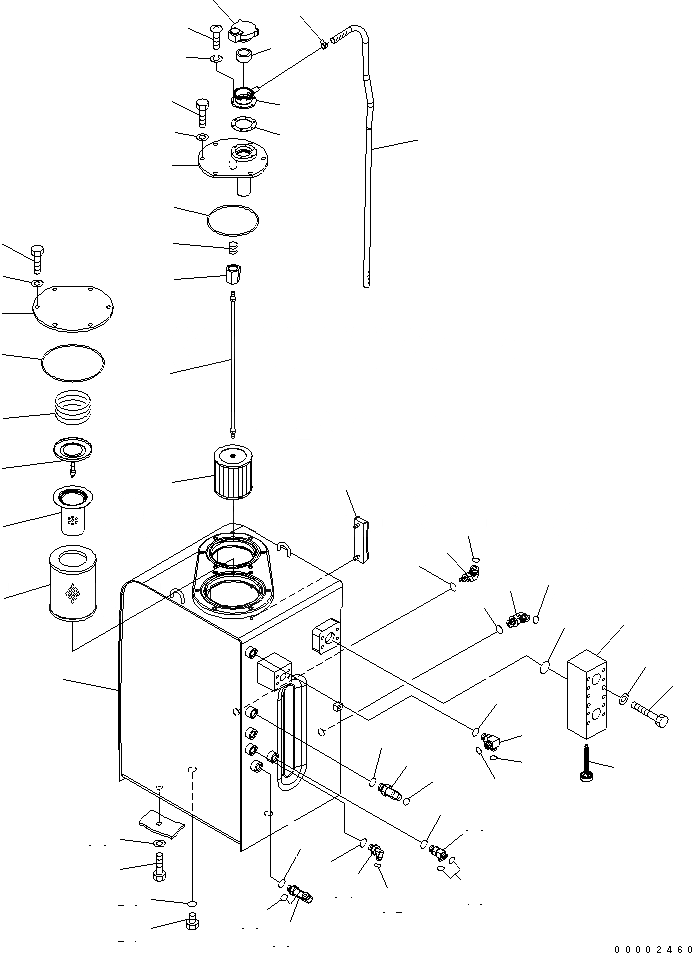 00002460