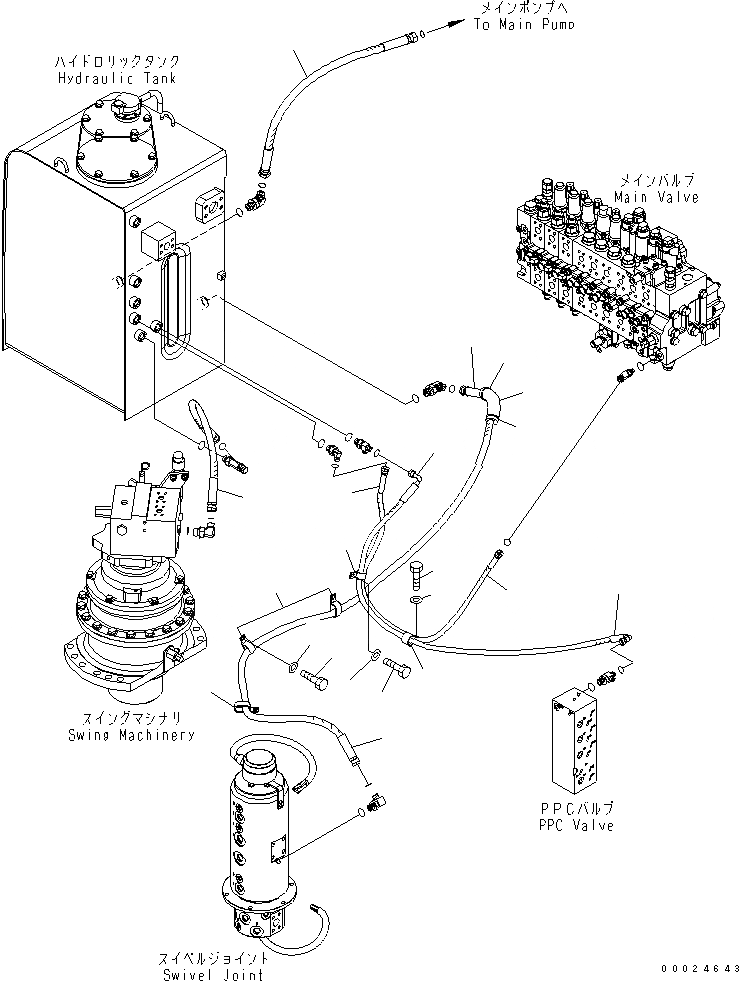 メインポンプへ
To Main Pump

ハイドロリックタンク
Hydraulic Tank

メインバルブ
Main Valve

スイングマシナリ
Swing Machinery

PPCバルブ
PPC Valve

スイベルジョイント
Swivel Joint

00024643