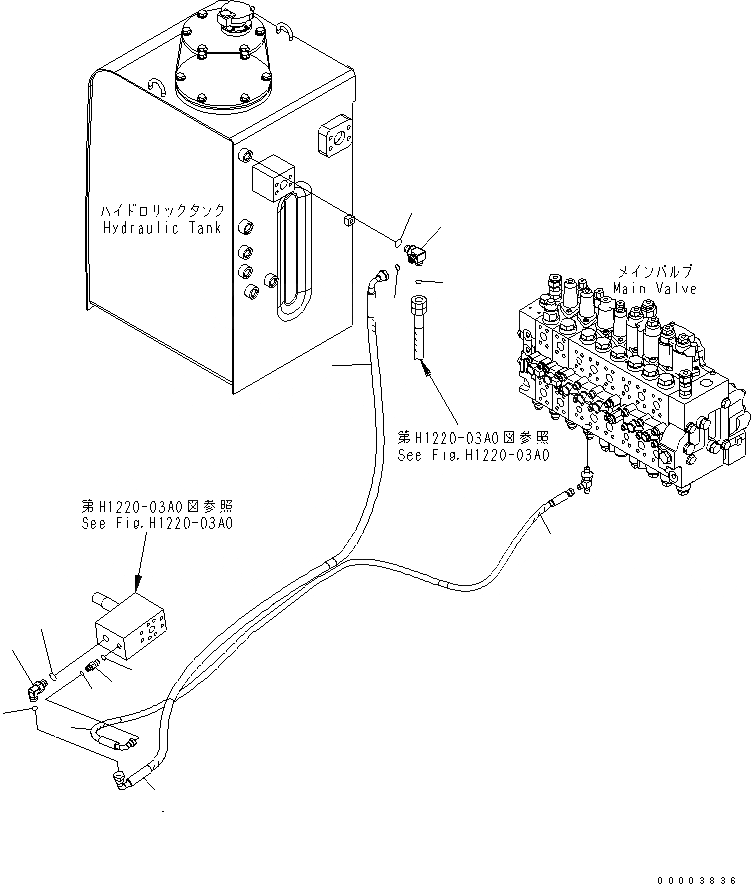 ハイドロリックタンク
Hydraulic Tank

メインバルブ
Main Valve

第H1220-03A0図参照
See Fig.H1220-03A0

第H1220-03A0図参照
See Fig.H1220-03A0

00003836